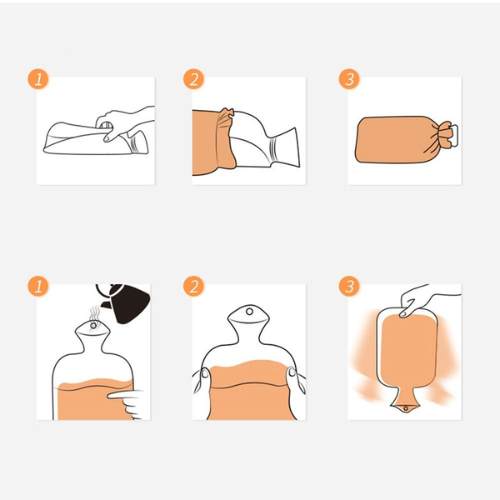 1

2

3

1

2

3